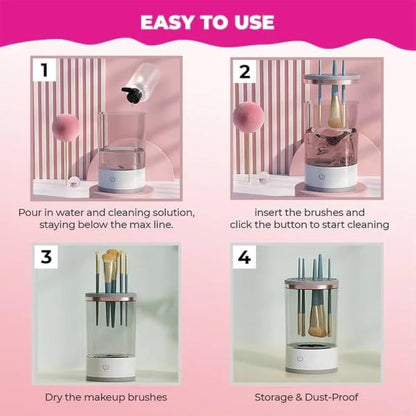 EASY TO USE

1

Pour in water and cleaning solution, staying below the max line.

2

insert the brushes and click the button to start cleaning

3

Dry the makeup brushes

4

Storage & Dust-Proof