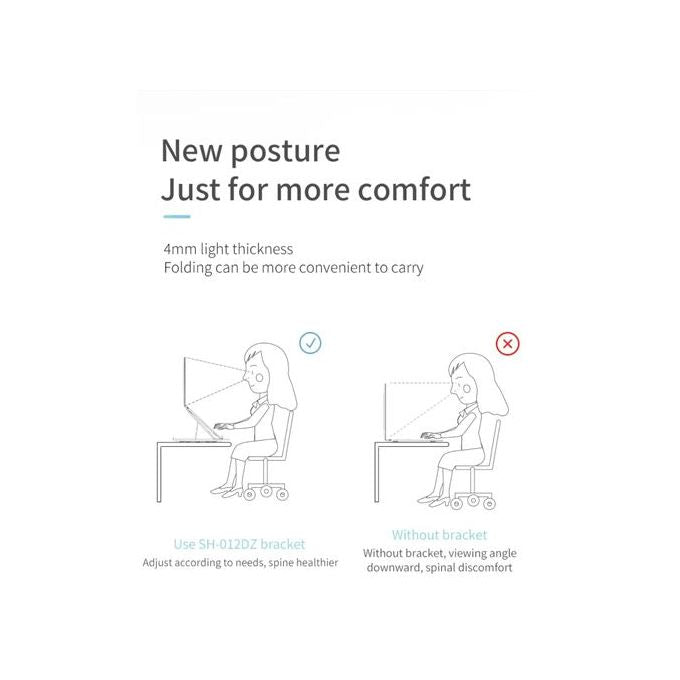 New posture
Just for more comfort

4mm light thickness
Folding can be more convenient to carry

Use SH-012DZ bracket
Adjust according to needs, spine healthier

Without bracket
Without bracket, viewing angle downward, spinal discomfort